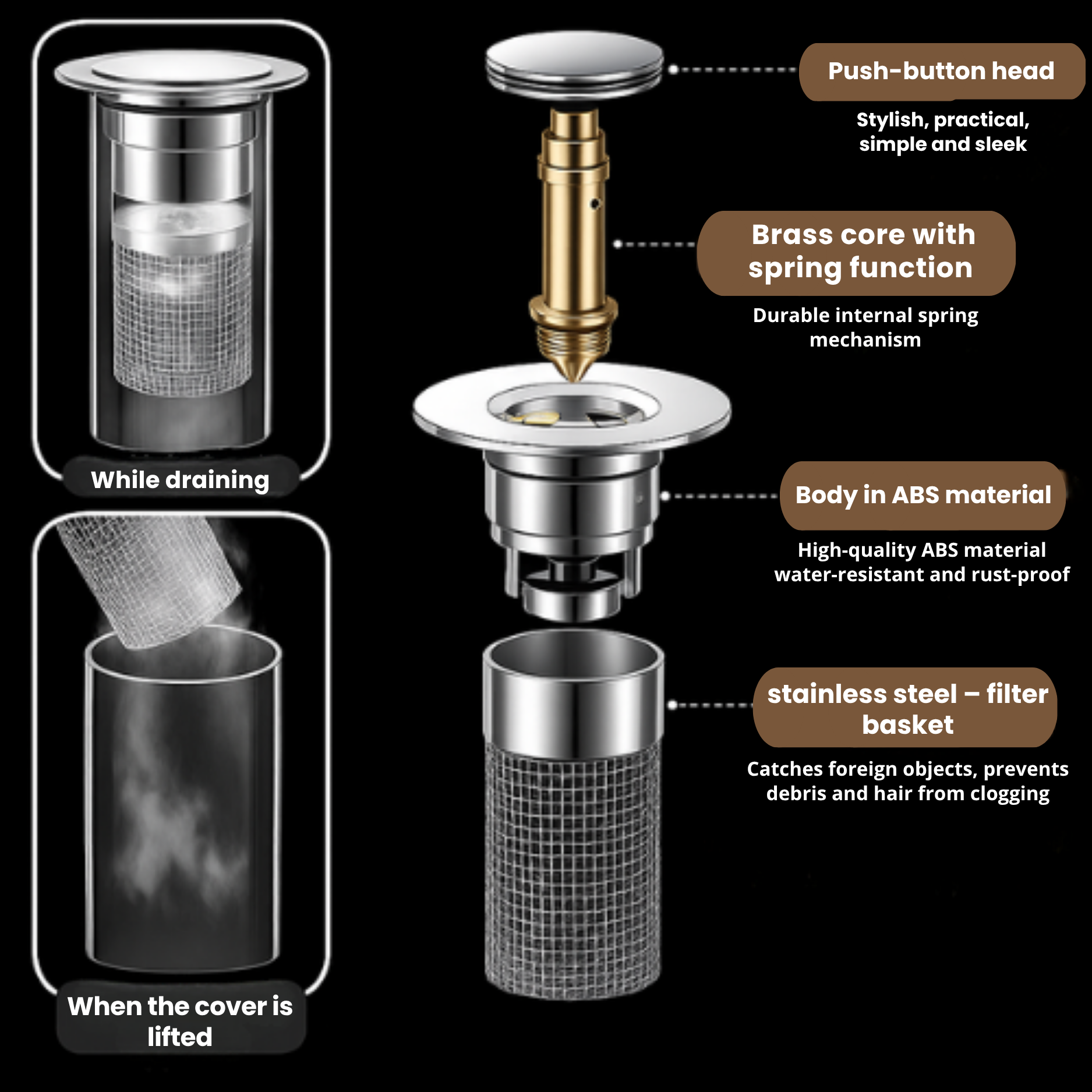 While draining

When the cover is lifted

Push-button head

Stylish, practical, simple and sleek

Brass core with spring function

Durable internal spring mechanism

Body in ABS material

High-quality ABS material water-resistant and rust-proof

stainless steel – filter basket

Catches foreign objects, prevents debris and hair from clogging